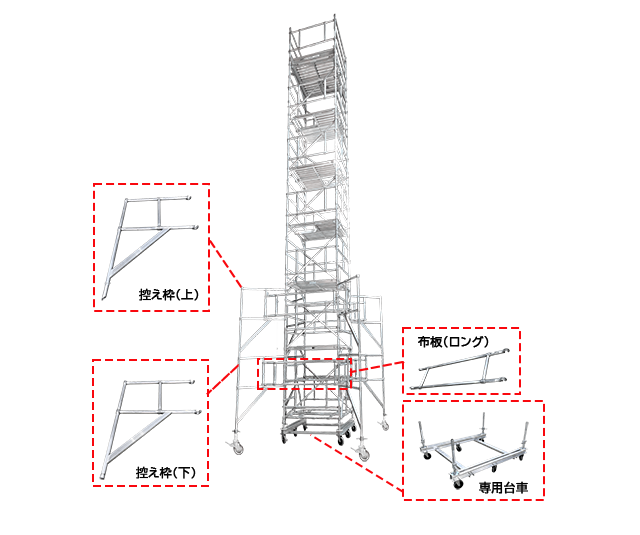 控え枠(上)

控え枠(下)

布板(ロング)

専用台車